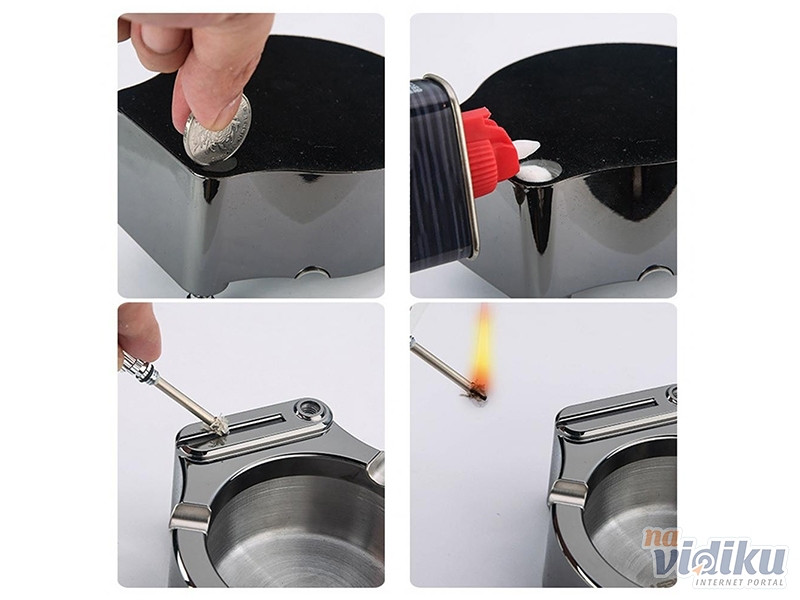 na vidiku
INTERNET PORTAL