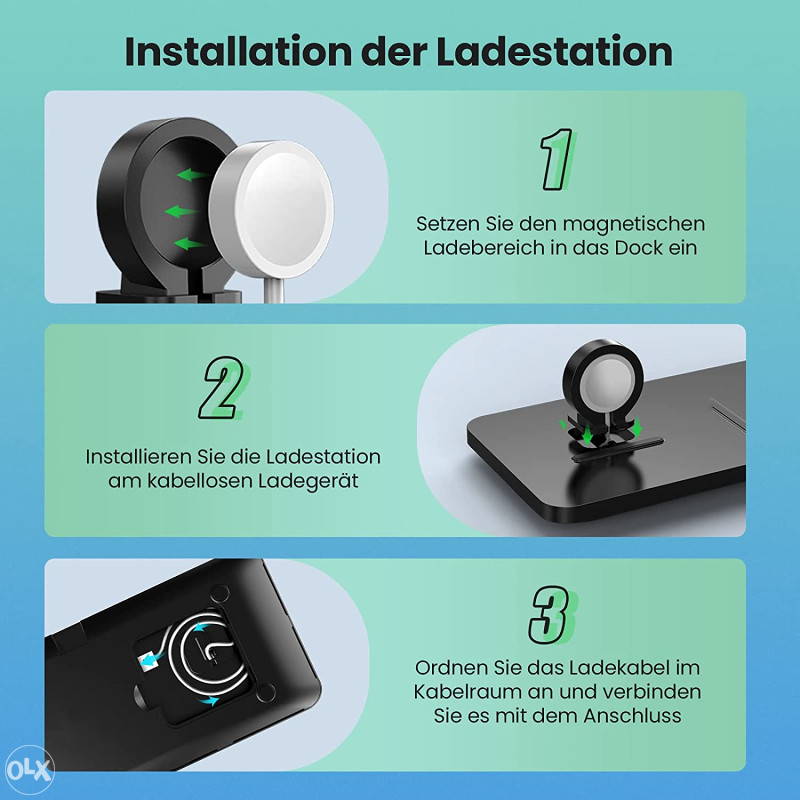 Installation der Ladestation

1

Setzen Sie den magnetischen Ladebereich in das Dock ein

2

Installieren Sie die Ladestation am kabellosen Ladegerät

3

Ordnen Sie das Ladekabel im Kabelraum an und verbinden Sie es mit dem Anschluss

OLX