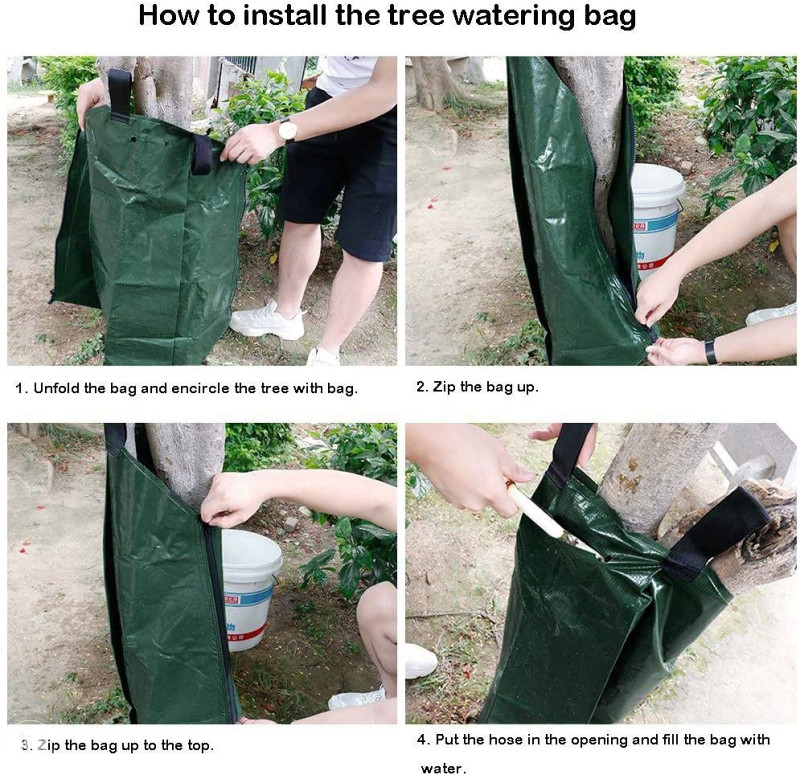 How to install the tree watering bag

1. Unfold the bag and encircle the tree with bag.

2. Zip the bag up.

3. Zip the bag up to the top.

4. Put the hose in the opening and fill the bag with water.