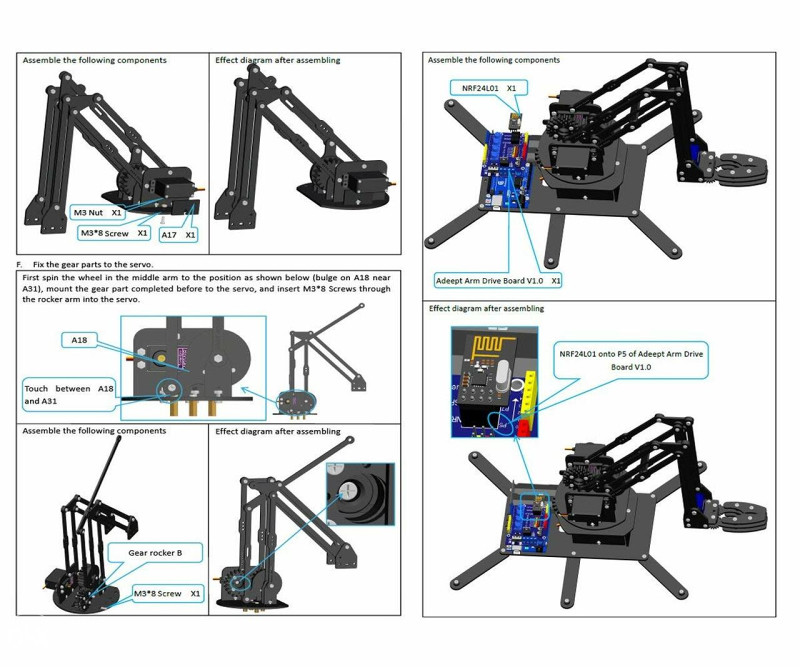 Assemble the following components

M3 Nut X1

M3*8 Screw X1

A17 X1

Effect diagram after assembling

F. Fix the gear parts to the servo.

First spin the wheel in the middle arm to the position as shown below (bulge on A18 near A31), mount the gear part completed before to the servo, and insert M3*8 Screws through the rocker arm into the servo.

A18

Touch between A18 and A31

Assemble the following components

Gear rocker B

M3*8 Screw X1

Effect diagram after assembling

Assemble the following components

NRF24L01 X1

Adeept Arm Drive Board V1.0 X1

Effect diagram after assembling

NRF24L01 onto P5 of Adeept Arm Drive Board V1.0