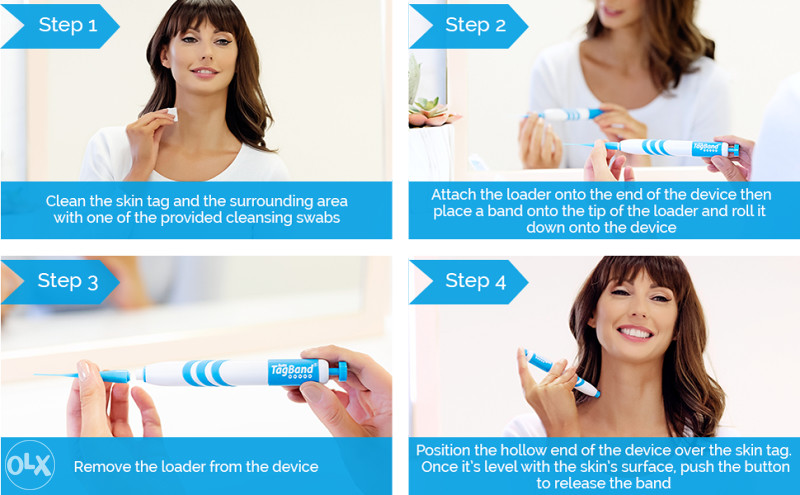 Step 1

Clean the skin tag and the surrounding area with one of the provided cleansing swabs

Step 2

TagBand

Attach the loader onto the end of the device then place a band onto the tip of the loader and roll it down onto the device

Step 3

TagBand

OLX

Remove the loader from the device

Step 4

Position the hollow end of the device over the skin tag. Once it's level with the skin's surface, push the button to release the band